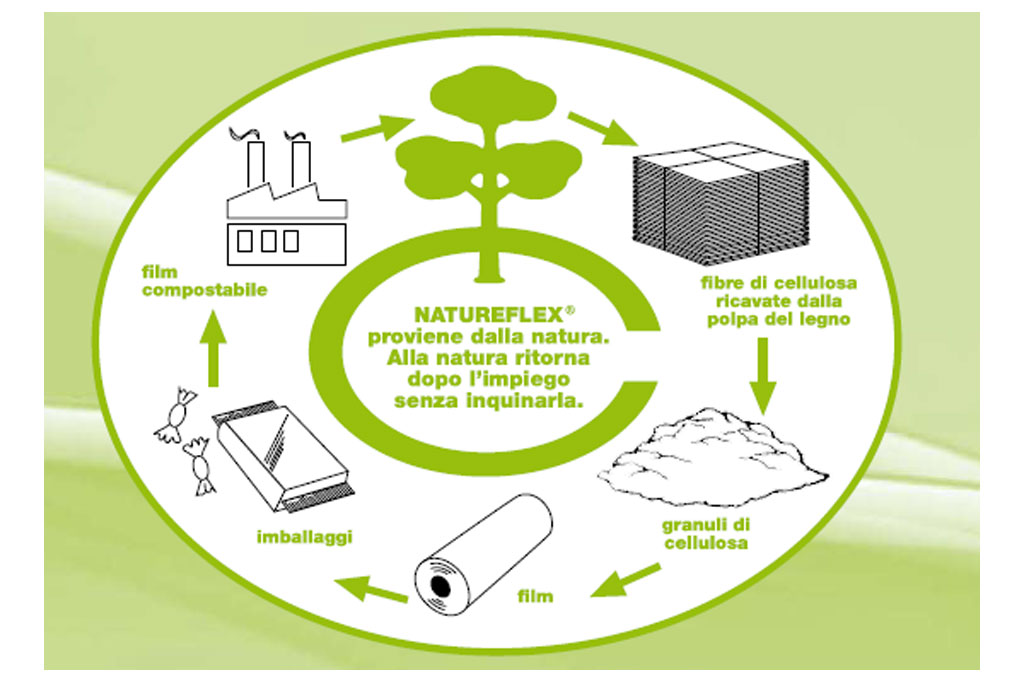 NATUREFLEX®
proviene dalla natura.
Alla natura ritorna
dopo l'impiego
senza inquinarla.

fibre di cellulosa ricavate dalla polpa del legno

granuli di cellulosa

film

imballaggi

film compostabile